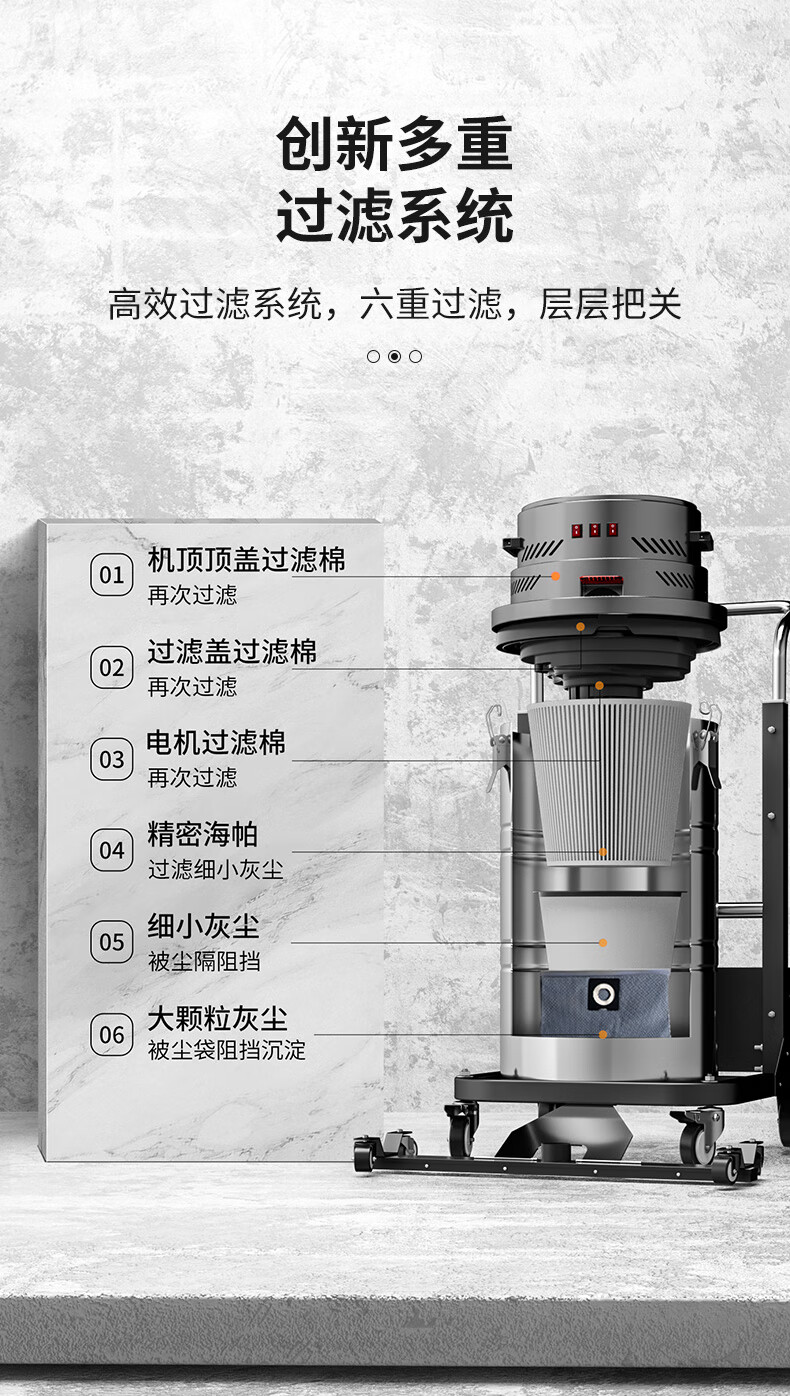 创新多重
过滤系统

高效过滤系统，六重过滤，层层把关

01 机顶顶盖过滤棉
再次过滤

02 过滤盖过滤棉
再次过滤

03 电机过滤棉
再次过滤

04 精密海帕
过滤细小灰尘

05 细小灰尘
被尘隔阻挡

06 大颗粒灰尘
被尘袋阻挡沉淀